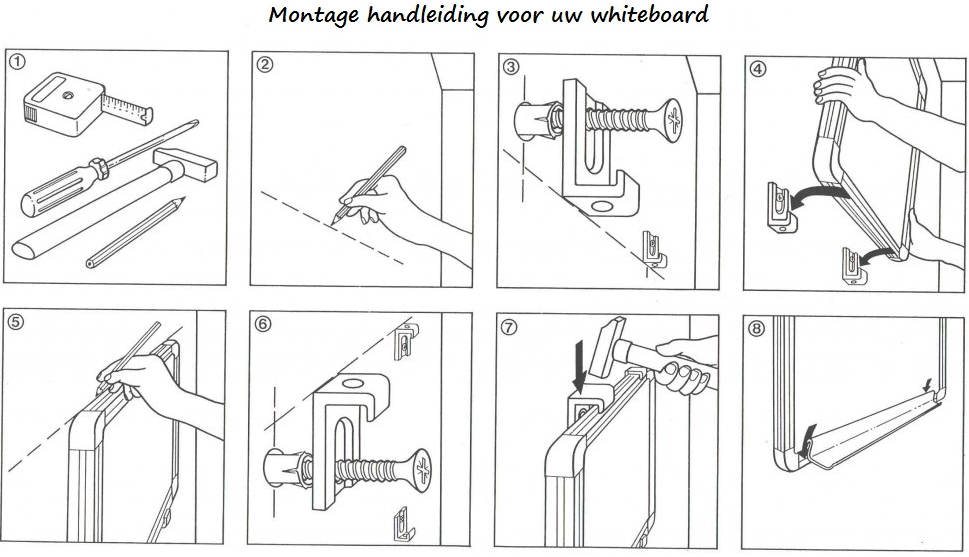 Montage handleiding voor uw whiteboard

①

②

③

④

⑤

⑥

⑦

⑧